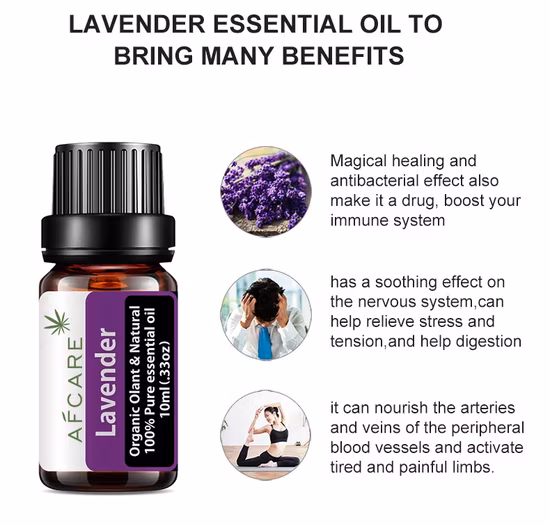 LAVENDER ESSENTIAL OIL TO BRING MANY BENEFITS

AFCARE

Lavender

Organic Olant & Natural
100% Pure essential oil
10ml (.33oz)

Magical healing and antibacterial effect also make it a drug, boost your immune system

has a soothing effect on the nervous system,can help relieve stress and tension,and help digestion

it can nourish the arteries and veins of the peripheral blood vessels and activate tired and painful limbs.